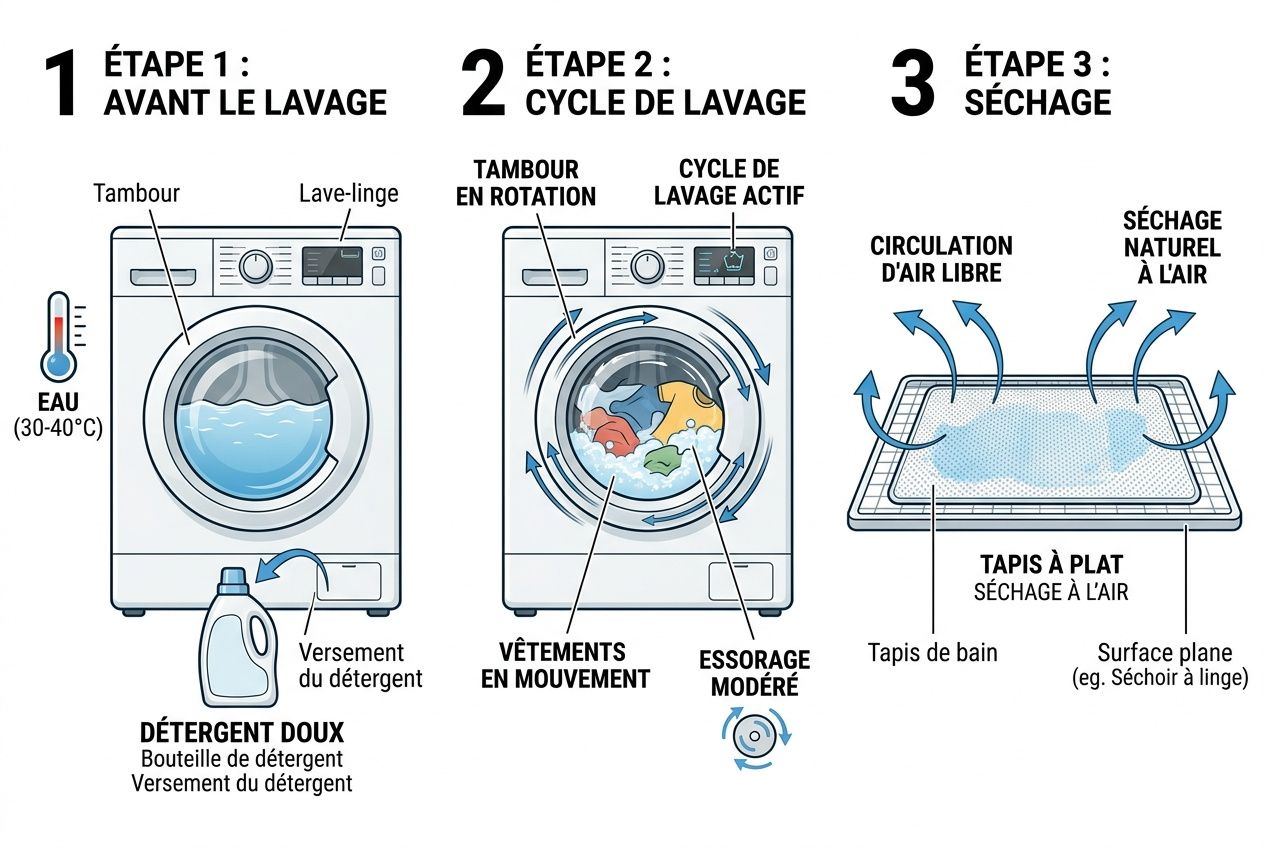 1 ÉTAPE 1 : AVANT LE LAVAGE

Tambour

Lave-linge

EAU (30-40°C)

Versement du détergent

DÉTERGENT DOUX
Bouteille de détergent
Versement du détergent

2 ÉTAPE 2 : CYCLE DE LAVAGE

TAMBOUR EN ROTATION

CYCLE DE LAVAGE ACTIF

VÊTEMENTS EN MOUVEMENT

ESSORAGE MODÉRÉ

3 ÉTAPE 3 : SÉCHAGE

CIRCULATION D'AIR LIBRE

SÉCHAGE NATUREL À L'AIR

TAPIS À PLAT
SÉCHAGE À L'AIR

Tapis de bain

Surface plane (eg. Séchoir à linge)